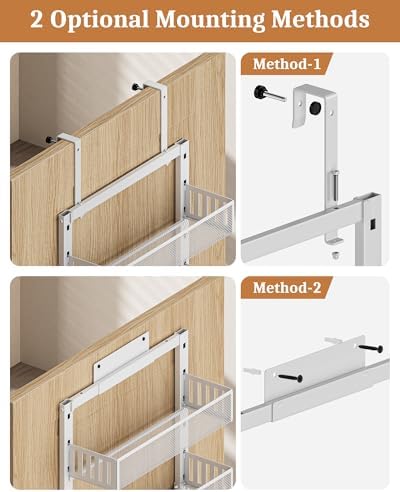 2 Optional Mounting Methods

Method-1

Method-2