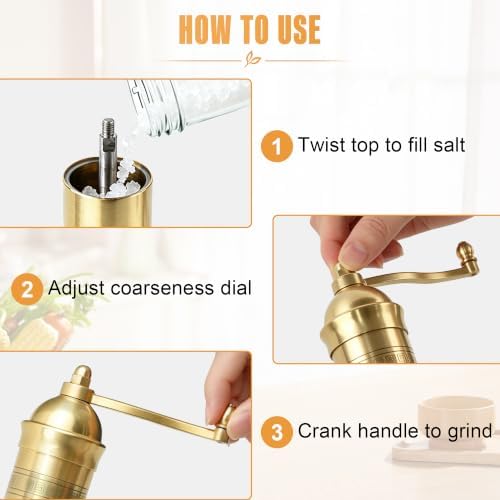 HOW TO USE

1 Twist top to fill salt

2 Adjust coarseness dial

3 Crank handle to grind