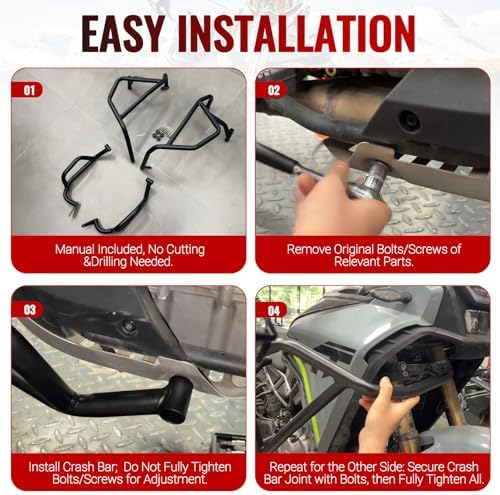 EASY INSTALLATION

01

Manual Included, No Cutting &Drilling Needed.

02

Remove Original Bolts/Screws of Relevant Parts.

03

Install Crash Bar; Do Not Fully Tighten Bolts/Screws for Adjustment.

04

Repeat for the Other Side: Secure Crash Bar Joint with Bolts, then Fully Tighten All.